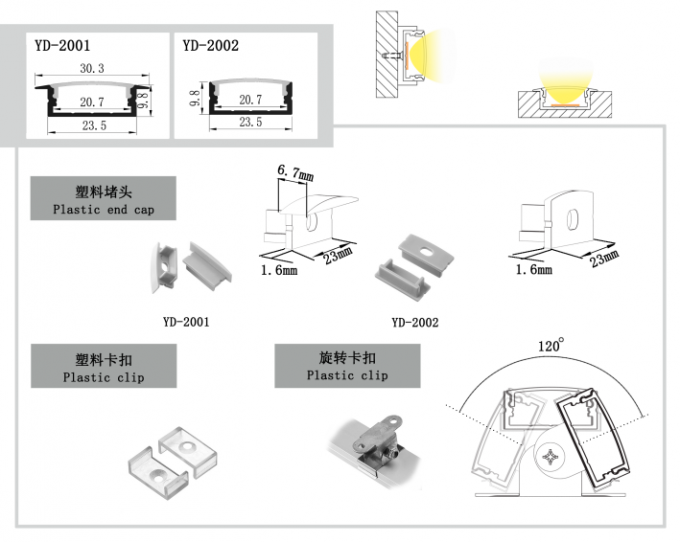 YD-2001

30.3

20.7

9.8

23.5

YD-2002

9.8

20.7

23.5

塑料堵头
Plastic end cap

6.7mm

1.6mm

23mm

1.6mm

23mm

YD-2001

YD-2002

塑料卡扣
Plastic clip

旋转卡扣
Plastic clip

120°